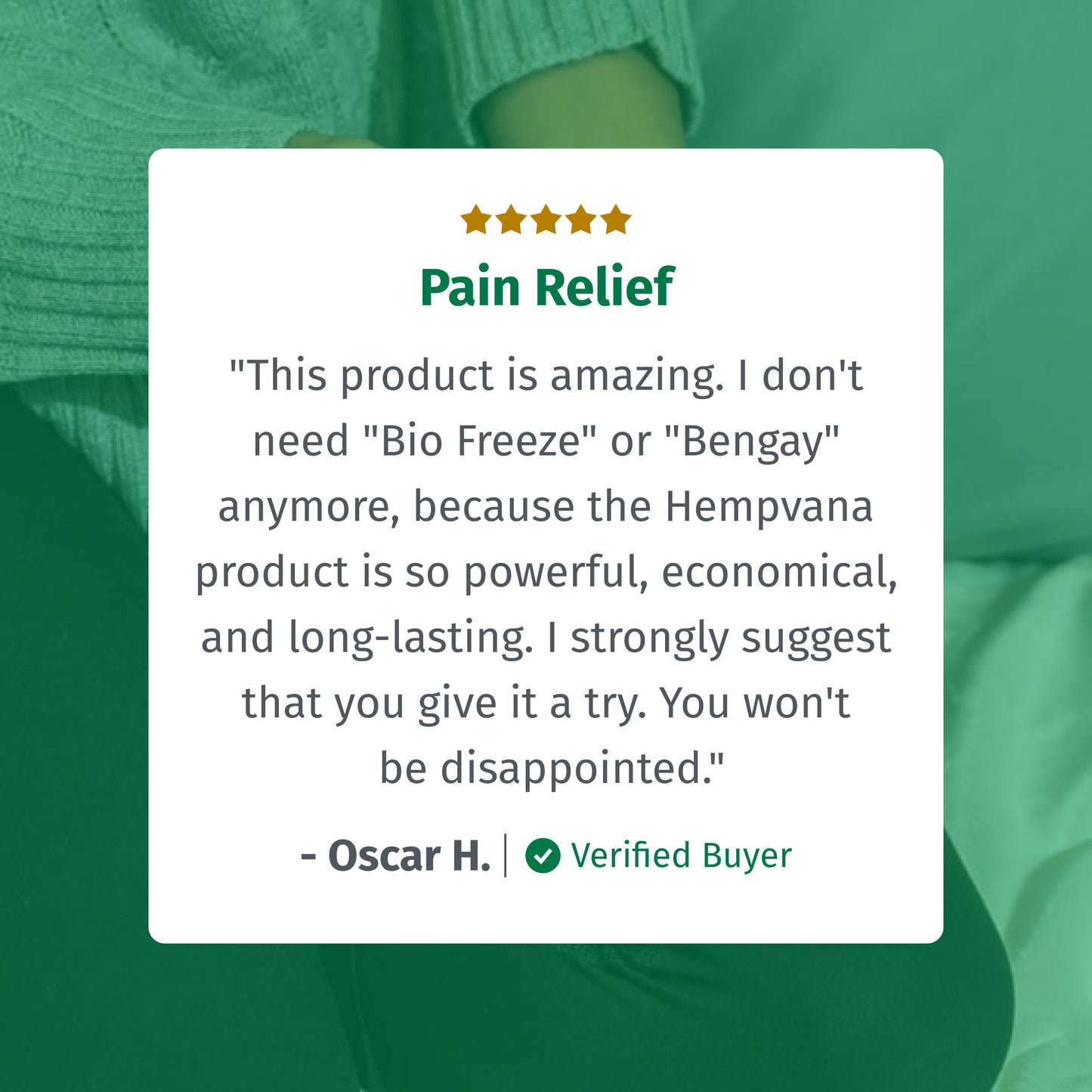 Pain Relief

"This product is amazing. I don't need "Bio Freeze" or "Bengay" anymore, because the Hempvana product is so powerful, economical, and long-lasting. I strongly suggest that you give it a try. You won't be disappointed."

- Oscar H. | Verified Buyer